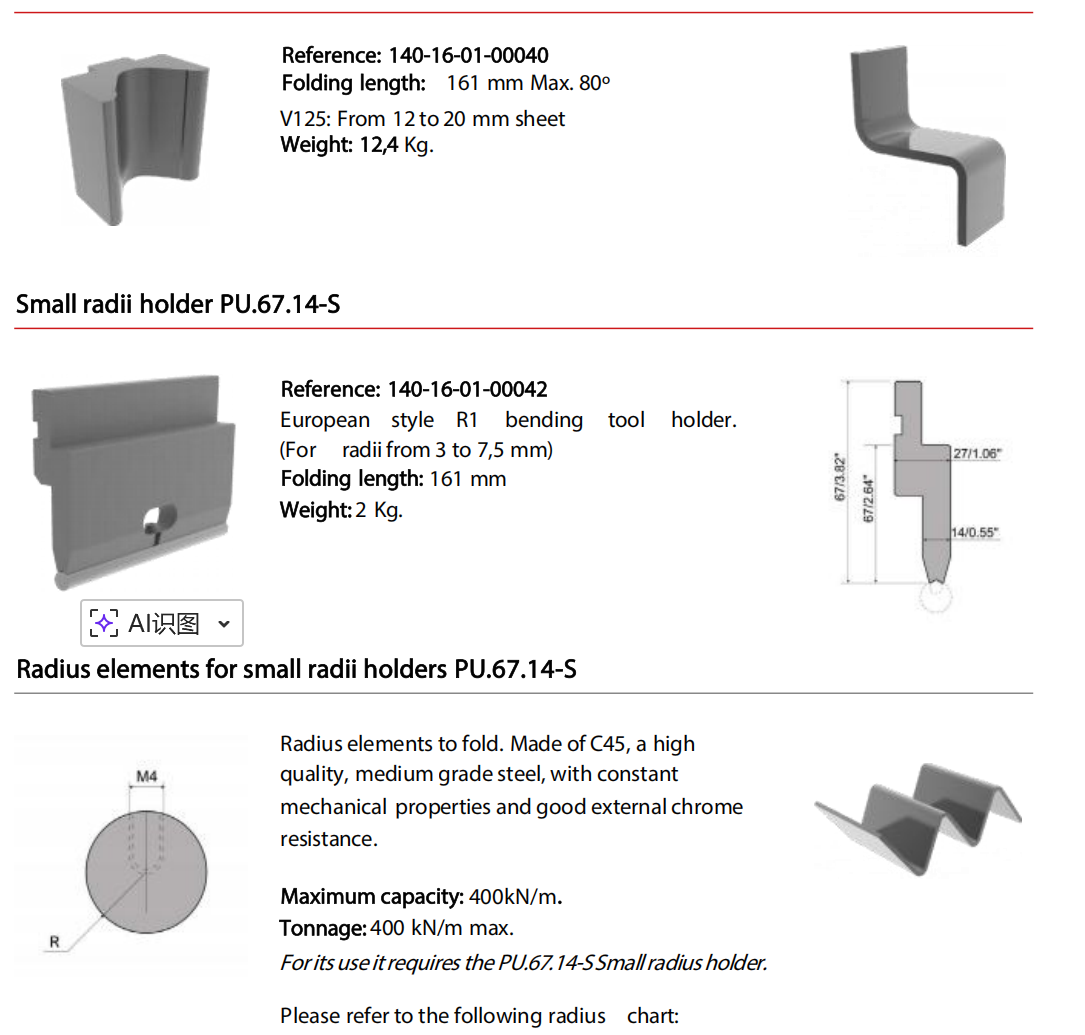 Reference: 140-16-01-00040
Folding length: 161 mm Max. 80º
V125: From 12 to 20 mm sheet
Weight: 12,4 Kg.

Small radii holder PU.67.14-S

Reference: 140-16-01-00042
European style R1 bending tool holder. (For radii from 3 to 7,5 mm)
Folding length: 161 mm
Weight: 2 Kg.

67/3.82"
67/2.64"
27/1.06"
14/0.55"

AI识图

Radius elements for small radii holders PU.67.14-S

M4
R

Radius elements to fold. Made of C45, a high quality, medium grade steel, with constant mechanical properties and good external chrome resistance.

Maximum capacity: 400kN/m.
Tonnage: 400 kN/m max.
For its use it requires the PU.67.14-S Small radius holder.

Please refer to the following radius chart: